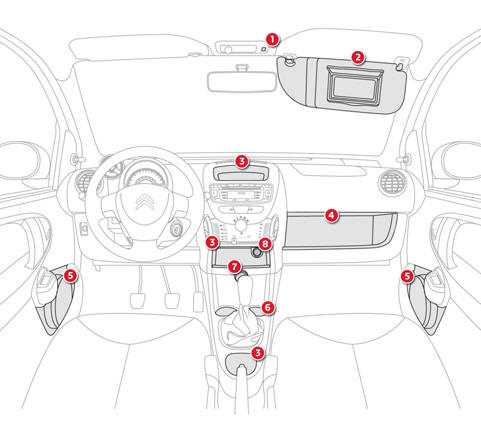 1
2
3
4
3
8
7
5
5
6
3