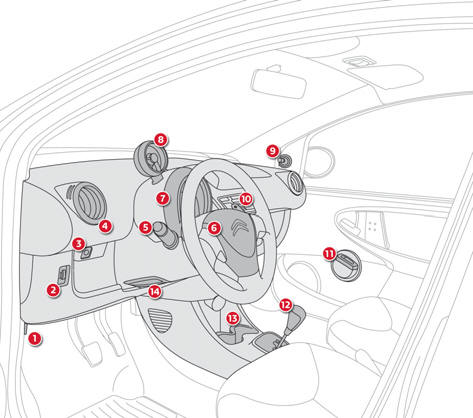 8
9
7
10
4
5
6
3
11
2
14
12
13
1